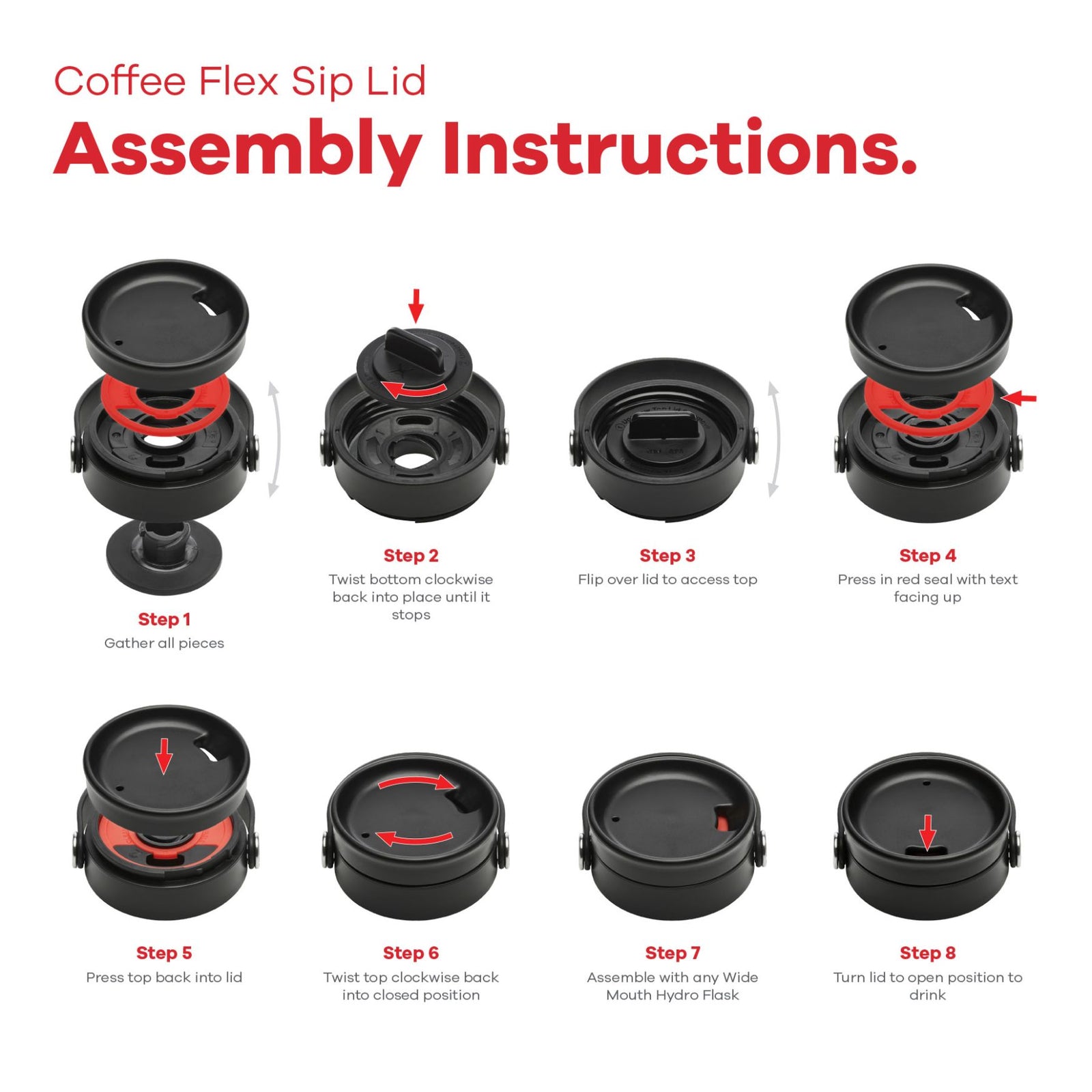 Coffee Flex Sip Lid
Assembly Instructions.

Step 1
Gather all pieces

Step 2
Twist bottom clockwise back into place until it stops

Step 3
Flip over lid to access top

Step 4
Press in red seal with text facing up

Step 5
Press top back into lid

Step 6
Twist top clockwise back into closed position

Step 7
Assemble with any Wide Mouth Hydro Flask

Step 8
Turn lid to open position to drink